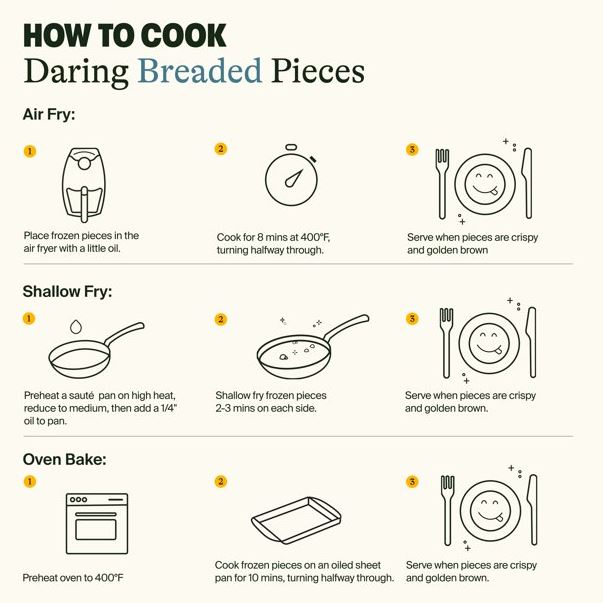 HOW TO COOK
Daring Breaded Pieces

Air Fry:

1
Place frozen pieces in the air fryer with a little oil.

2
Cook for 8 mins at 400°F, turning halfway through.

3
Serve when pieces are crispy and golden brown

Shallow Fry:

1
Preheat a sauté pan on high heat, reduce to medium, then add a 1/4" oil to pan.

2
Shallow fry frozen pieces 2-3 mins on each side.

3
Serve when pieces are crispy and golden brown.

Oven Bake:

1
Preheat oven to 400°F

2
Cook frozen pieces on an oiled sheet pan for 10 mins, turning halfway through.

3
Serve when pieces are crispy and golden brown.