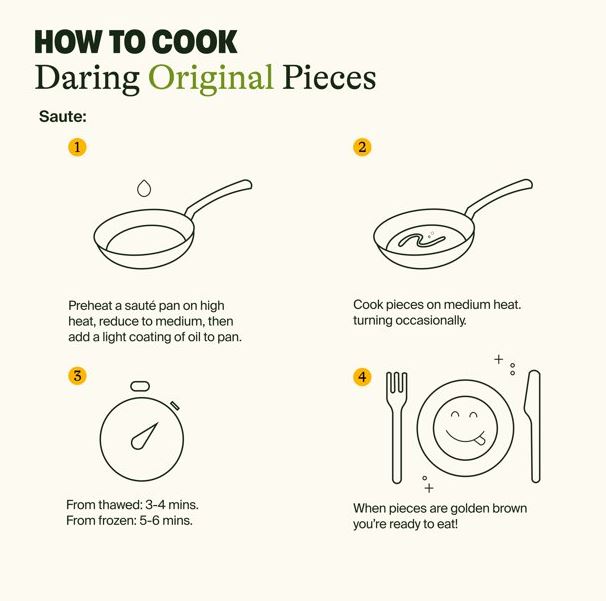 HOW TO COOK
Daring Original Pieces

Saute:

1

Preheat a sauté pan on high heat, reduce to medium, then add a light coating of oil to pan.

2

Cook pieces on medium heat. turning occasionally.

3

From thawed: 3-4 mins.
From frozen: 5-6 mins.

4

When pieces are golden brown you're ready to eat!